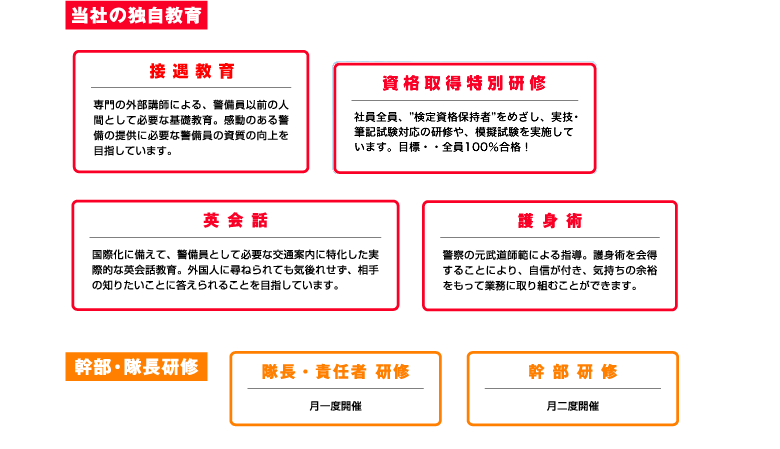 当社の独自教育

接遇教育

専門の外部講師による、警備員以前の人間として必要な基礎教育。感動のある警備の提供に必要な警備員の資質の向上を目指しています。

資格取得特別研修

社員全員、"検定資格保持者"をめざし、実技・筆記試験対応の研修や、模擬試験を実施しています。目標・・全員100%合格！

英会話

国際化に備えて、警備員として必要な交通案内に特化した実際的な英会話教育。外国人に尋ねられても気後れせず、相手の知りたいことに答えられることを目指しています。

護身術

警察の元武道師範による指導。護身術を会得することにより、自信が付き、気持ちの余裕をもって業務に取り組むことができます。

幹部・隊長研修

隊長・責任者 研修

月一度開催

幹部研修

月二度開催